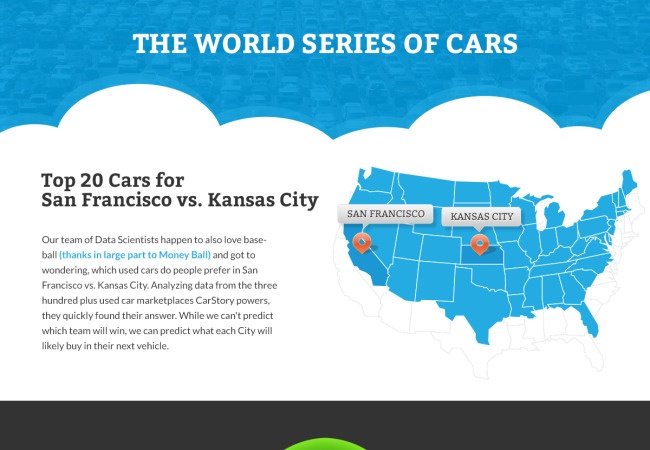 THE WORLD SERIES OF CARS

Top 20 Cars for San Francisco vs. Kansas City

Our team of Data Scientists happen to also love baseball (thanks in large part to Money Ball) and got to wondering, which used cars do people prefer in San Francisco vs. Kansas City. Analyzing data from the three hundred plus used car marketplaces CarStory powers, they quickly found their answer. While we can't predict which team will win, we can predict what each City will likely buy in their next vehicle.

SAN FRANCISCO

KANSAS CITY