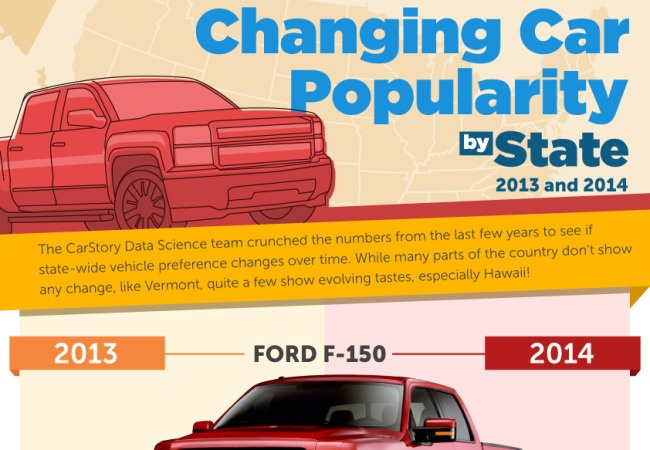 Changing Car Popularity by State

2013 and 2014

The CarStory Data Science team crunched the numbers from the last few years to see if state-wide vehicle preference changes over time. While many parts of the country don't show any change, like Vermont, quite a few show evolving tastes, especially Hawaii!

2013

FORD F-150

2014